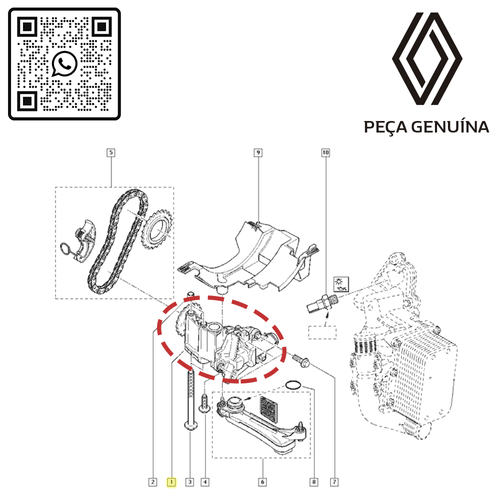 PEÇA GENUÍNA

5
9
10
2
1
3
4
6
8
7